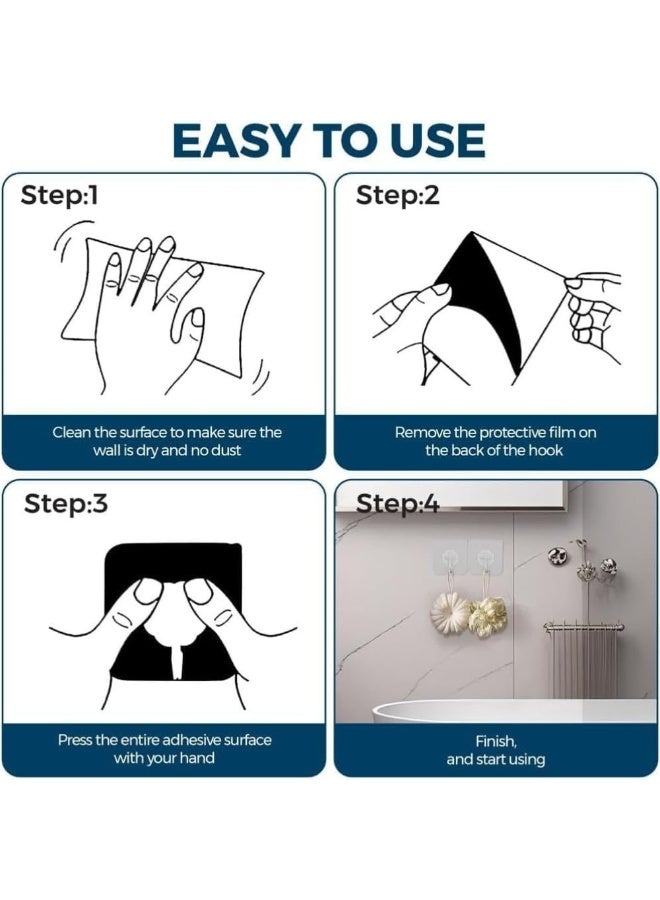 EASY TO USE

Step:1

Clean the surface to make sure the wall is dry and no dust

Step:2

Remove the protective film on the back of the hook

Step:3

Press the entire adhesive surface with your hand

Step:4

Finish, and start using